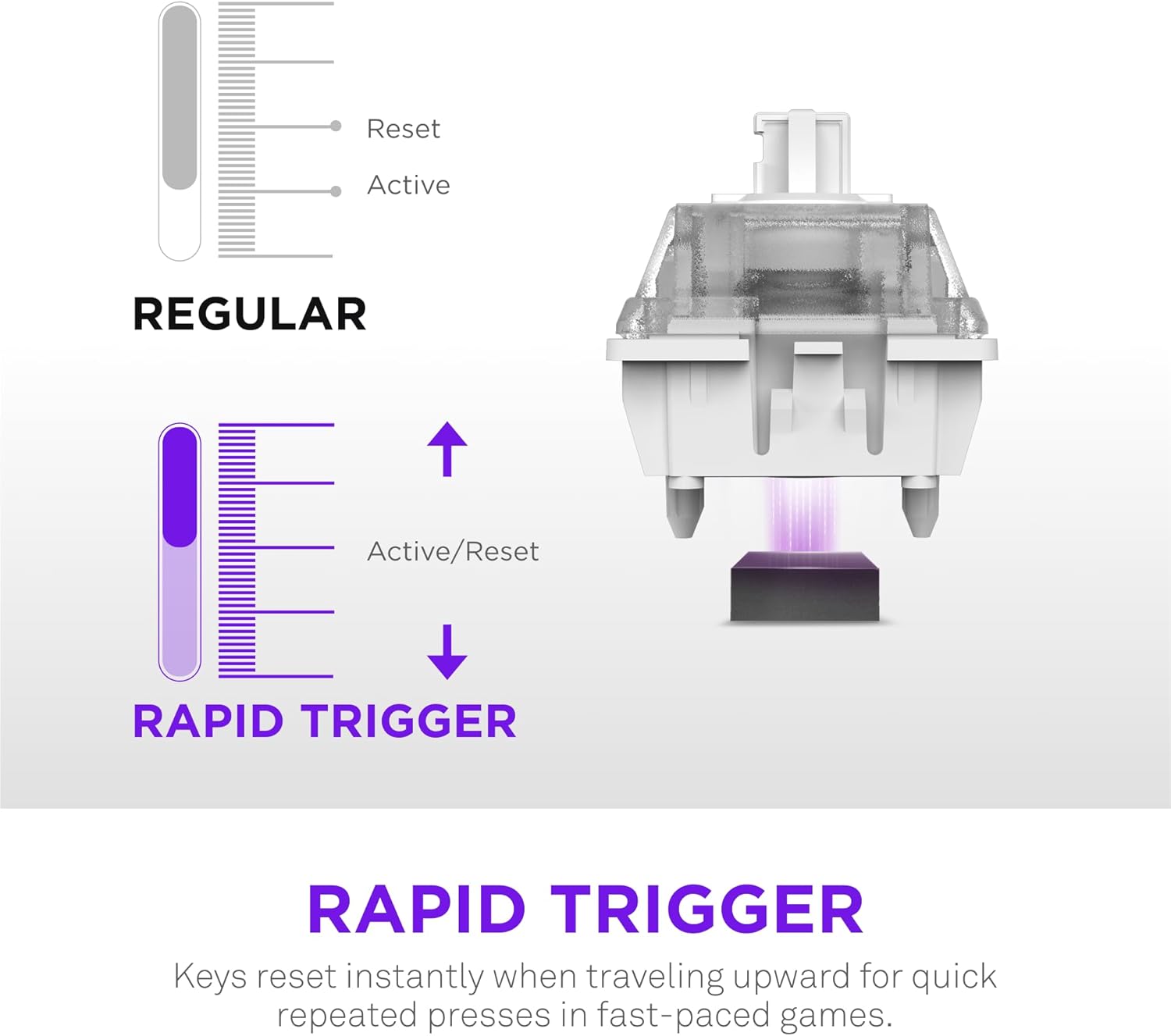 Reset

Active

REGULAR

Active/Reset

RAPID TRIGGER

RAPID TRIGGER

Keys reset instantly when traveling upward for quick repeated presses in fast-paced games.