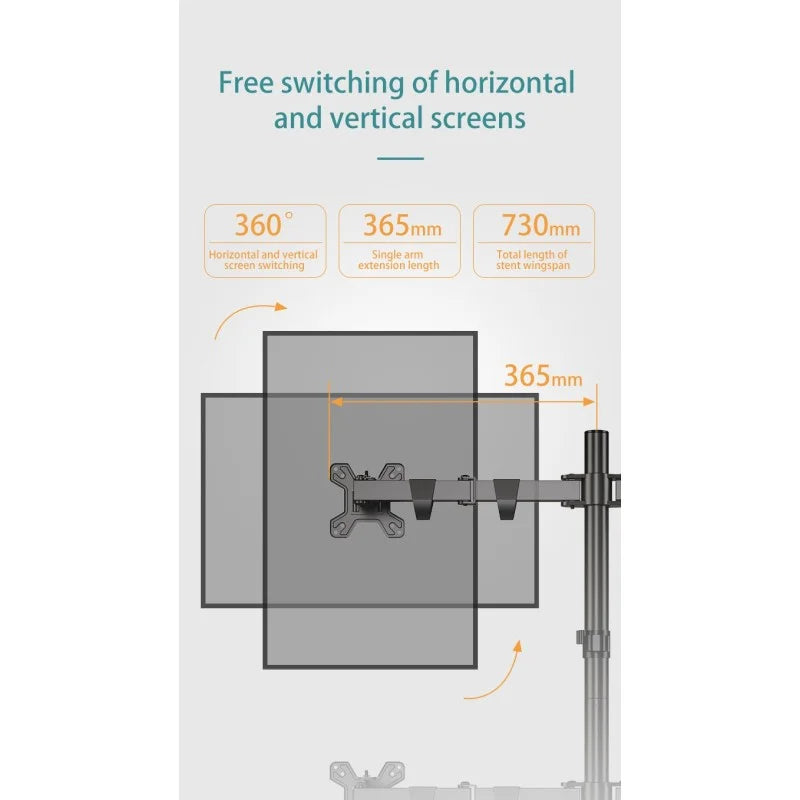 Free switching of horizontal and vertical screens

360°
Horizontal and vertical screen switching

365mm
Single arm extension length

730mm
Total length of stent wingspan

365mm